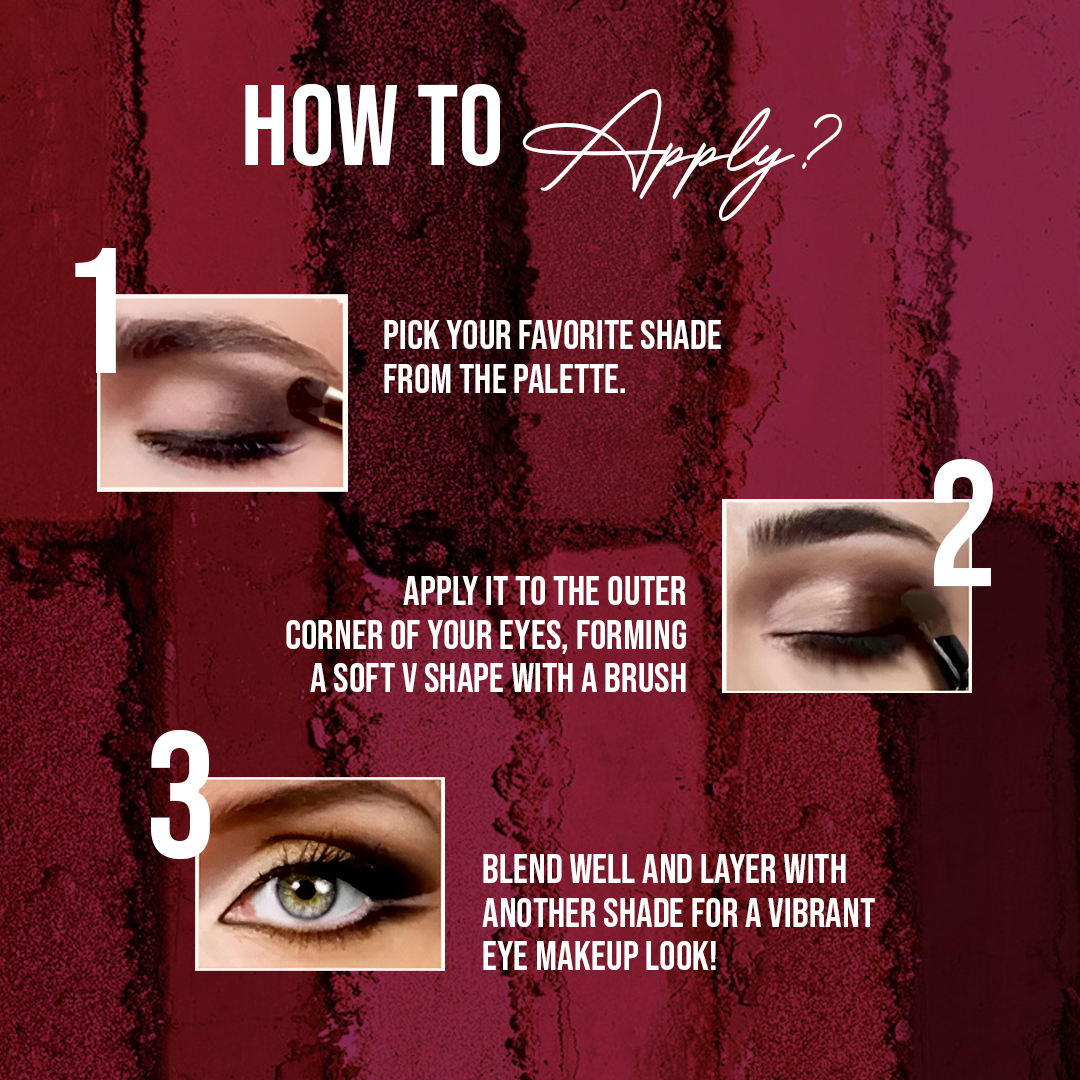 HOW TO Apply?

1

PICK YOUR FAVORITE SHADE FROM THE PALETTE.

2

APPLY IT TO THE OUTER CORNER OF YOUR EYES, FORMING A SOFT V SHAPE WITH A BRUSH

3

BLEND WELL AND LAYER WITH ANOTHER SHADE FOR A VIBRANT EYE MAKEUP LOOK!