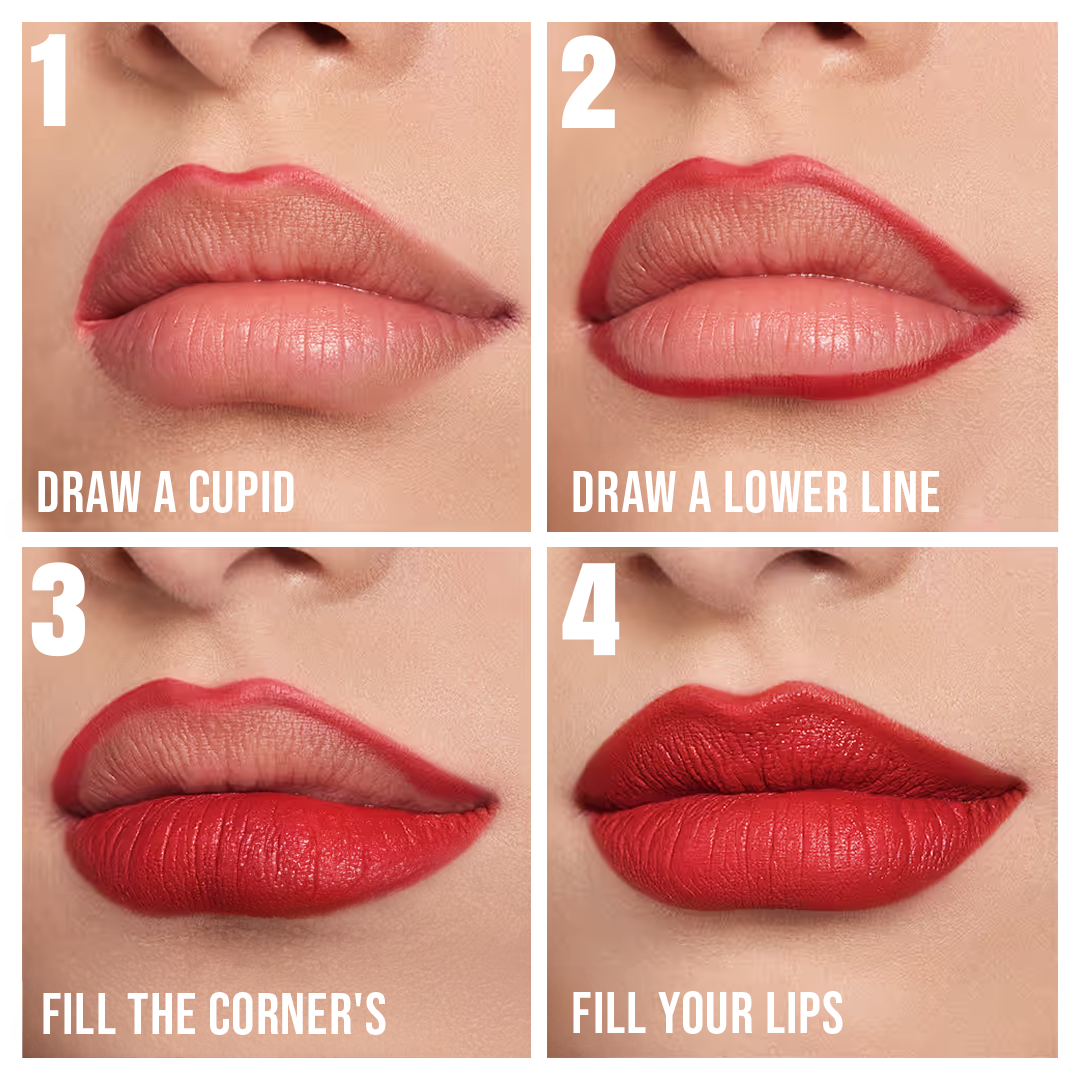 1
DRAW A CUPID

2
DRAW A LOWER LINE

3
FILL THE CORNER'S

4
FILL YOUR LIPS