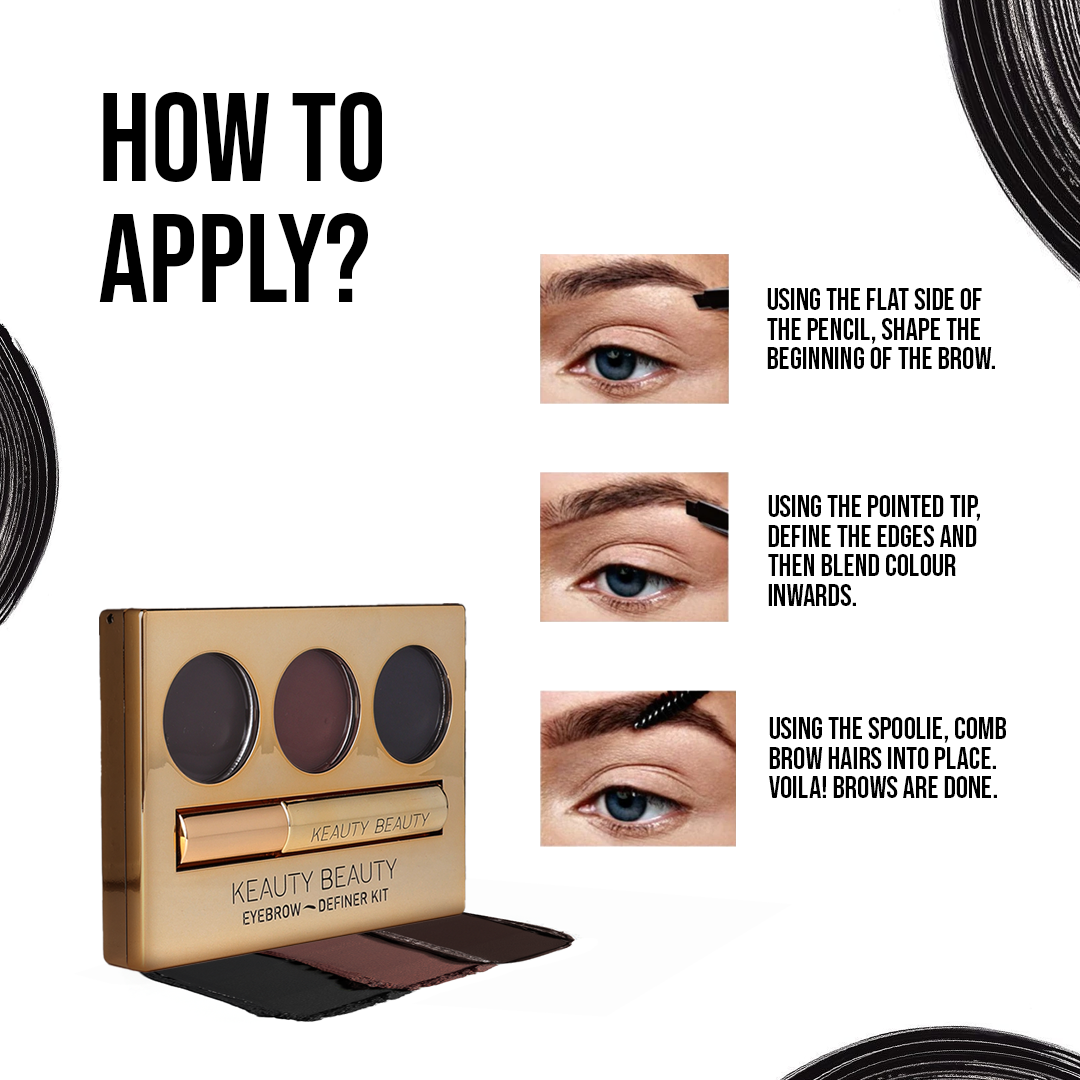 HOW TO APPLY?

USING THE FLAT SIDE OF THE PENCIL, SHAPE THE BEGINNING OF THE BROW.

USING THE POINTED TIP, DEFINE THE EDGES AND THEN BLEND COLOUR INWARDS.

USING THE SPOOLIE, COMB BROW HAIRS INTO PLACE. VOILA! BROWS ARE DONE.

KEAUTY BEAUTY

KEAUTY BEAUTY
EYEBROW DEFINER KIT